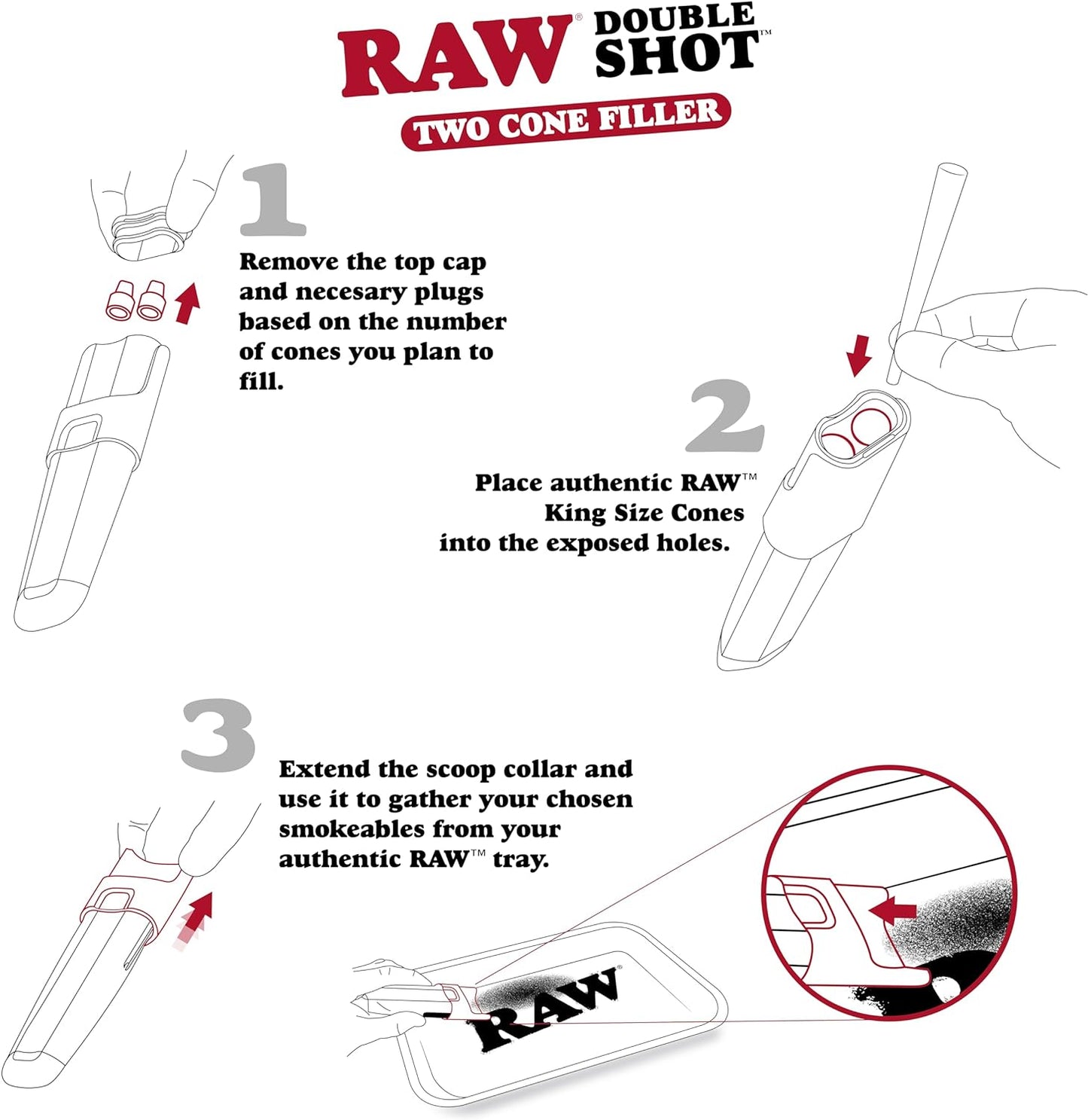 RAW® DOUBLE SHOT™
TWO CONE FILLER

1
Remove the top cap and necesary plugs based on the number of cones you plan to fill.

2
Place authentic RAW™ King Size Cones into the exposed holes.

3
Extend the scoop collar and use it to gather your chosen smokeables from your authentic RAW™ tray.

RAW®